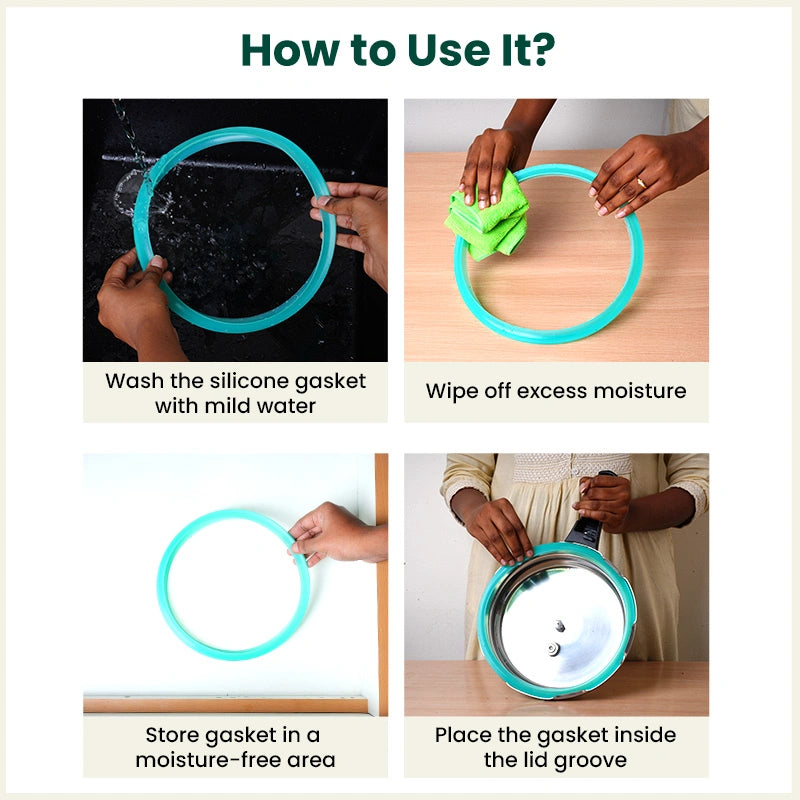 How to Use It?

Wash the silicone gasket with mild water

Wipe off excess moisture

Store gasket in a moisture-free area

Place the gasket inside the lid groove