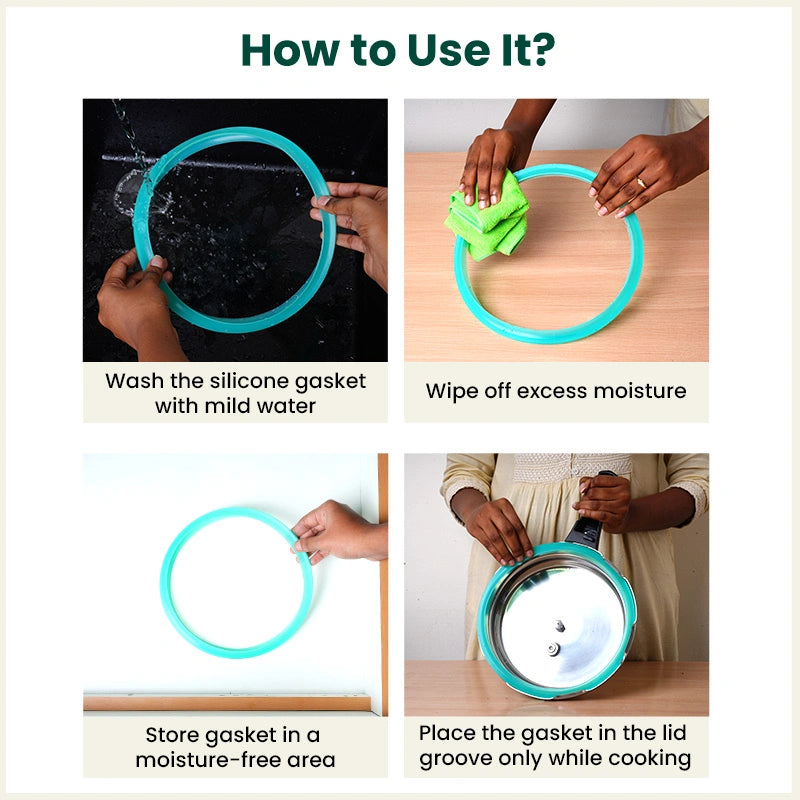 How to Use It?

Wash the silicone gasket with mild water

Wipe off excess moisture

Store gasket in a moisture-free area

Place the gasket in the lid groove only while cooking