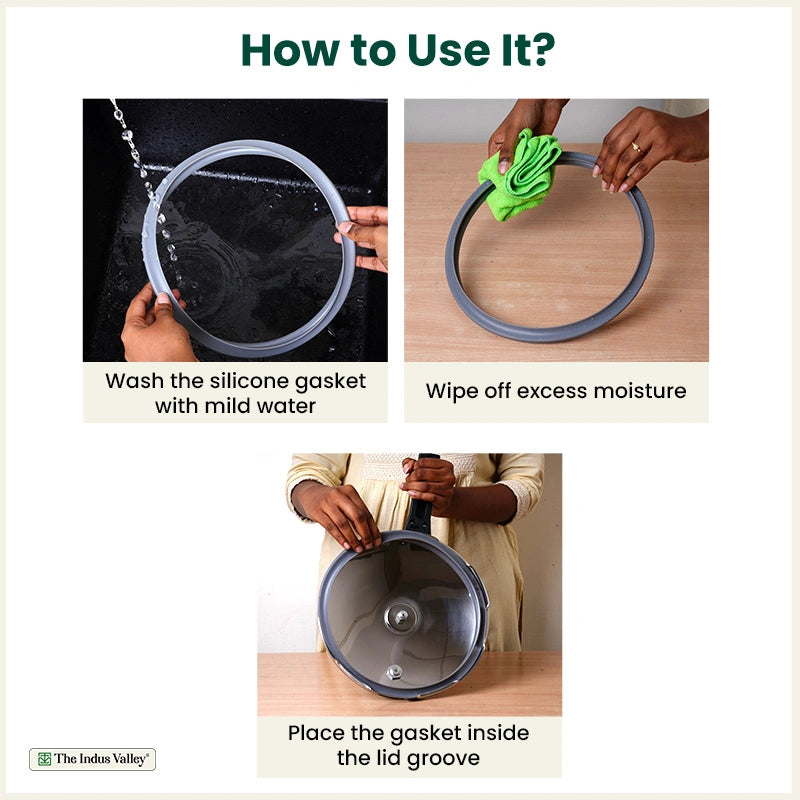 How to Use It?

Wash the silicone gasket with mild water

Wipe off excess moisture

Place the gasket inside the lid groove

The Indus Valley®