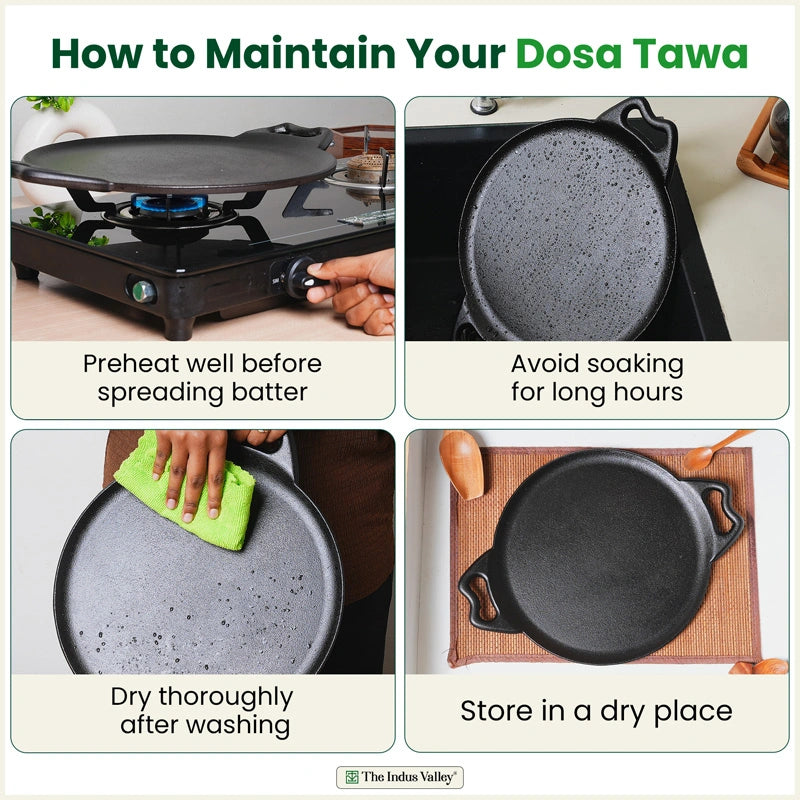 How to Maintain Your Dosa Tawa

Preheat well before spreading batter

Avoid soaking for long hours

Dry thoroughly after washing

Store in a dry place

The Indus Valley®